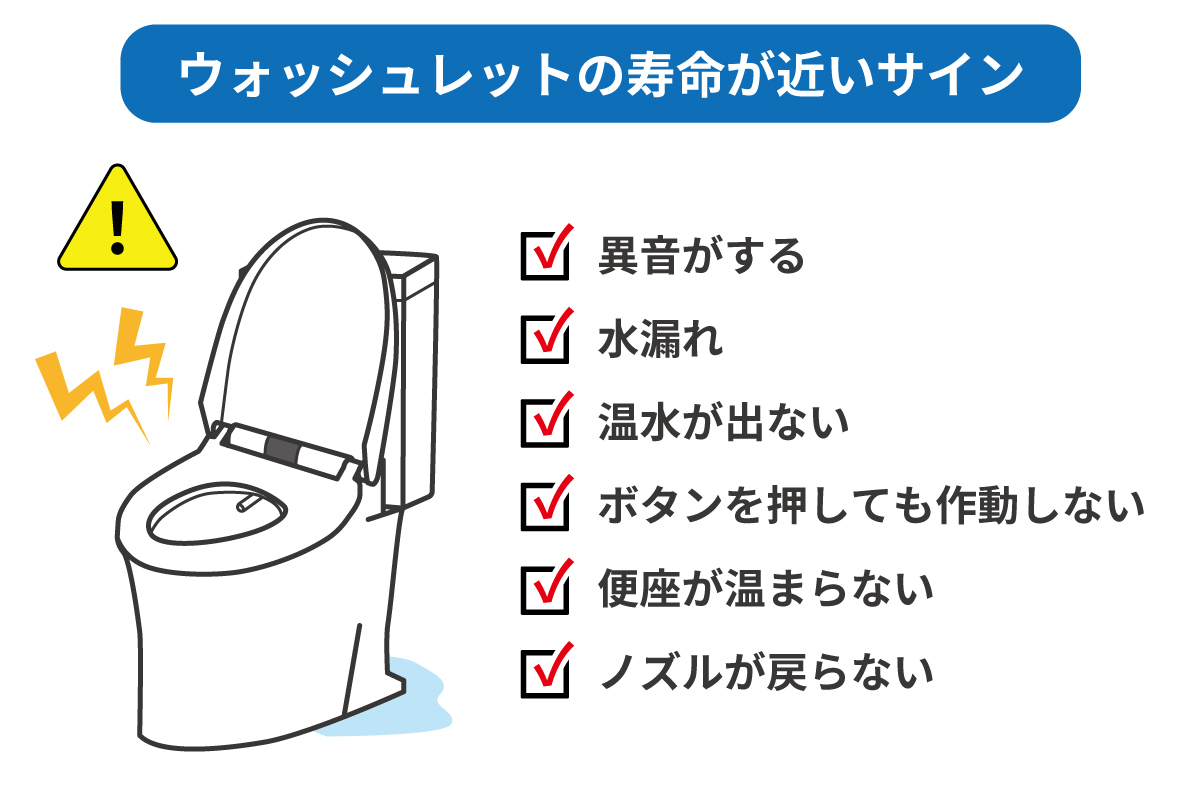 ウォッシュレットの寿命が近いサイン

!

異音がする

水漏れ

温水が出ない

ボタンを押しても作動しない

便座が温まらない

ノズルが戻らない