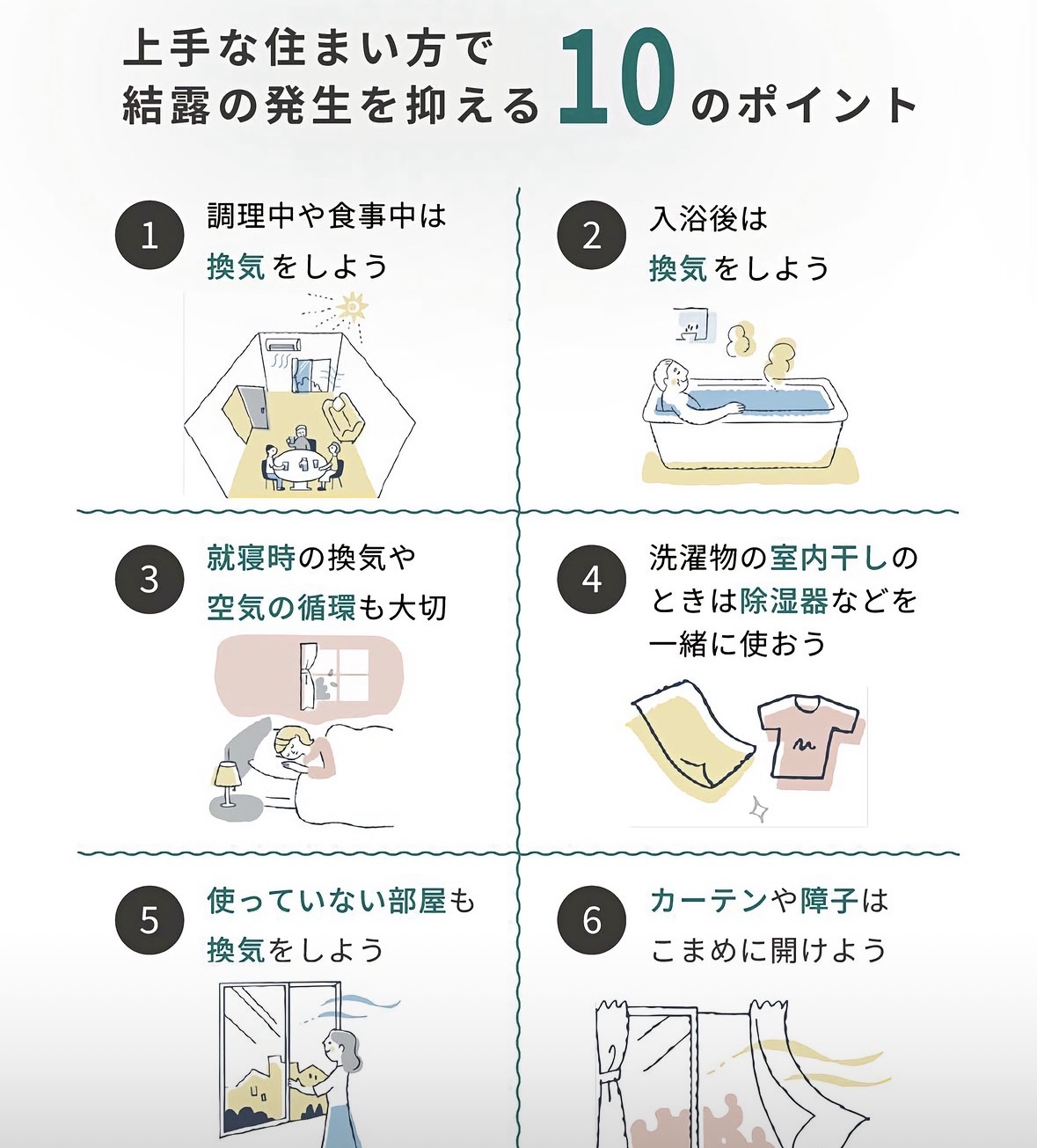 上手な住まい方で
結露の発生を抑える 10 のポイント

1
調理中や食事中は
換気をしよう

2
入浴後は
換気をしよう

3
就寝時の換気や
空気の循環も大切

4
洗濯物の室内干しの
ときは除湿器などを
一緒に使おう

5
使っていない部屋も
換気をしよう

6
カーテンや障子は
こまめに開けよう